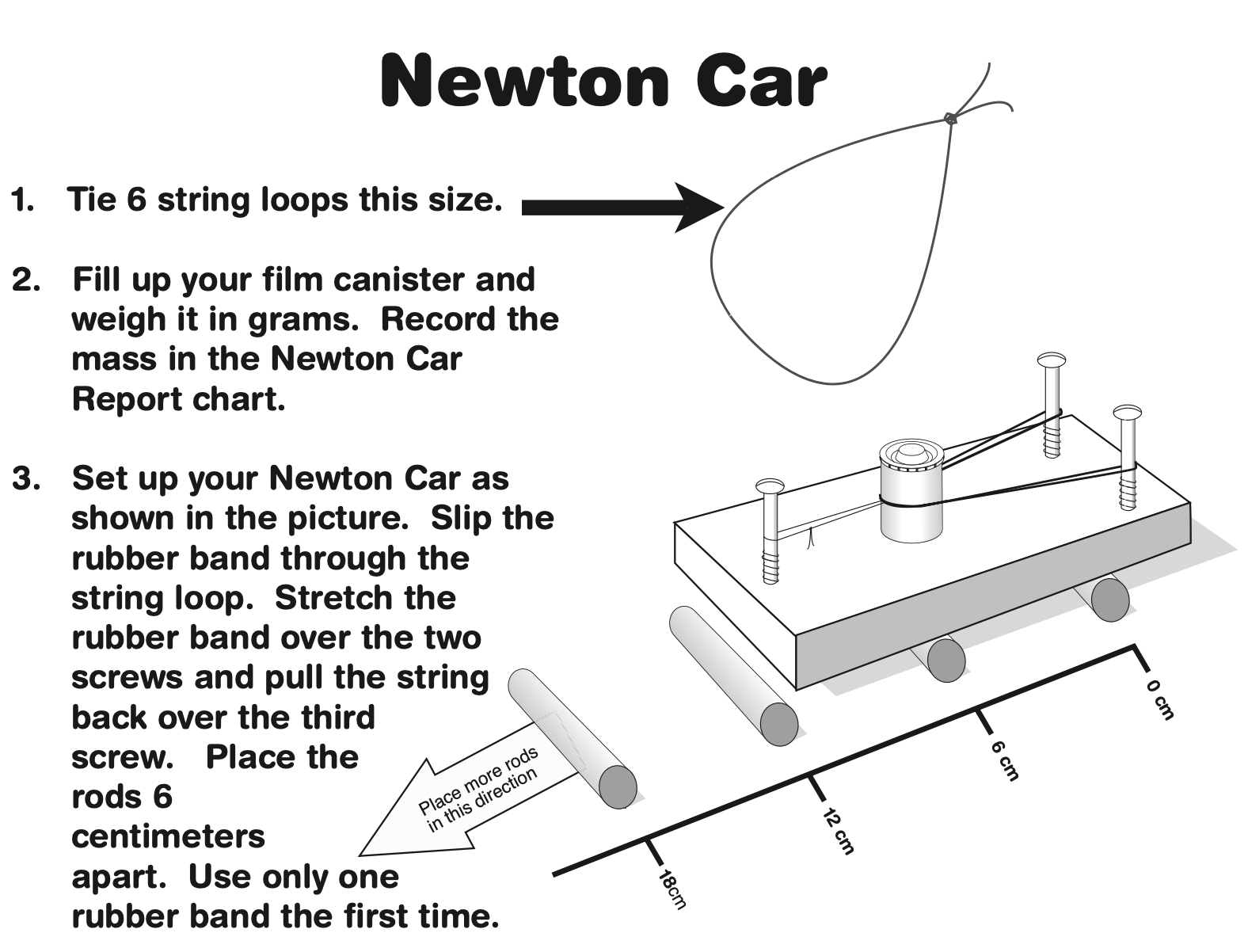 Newton Car

1. Tie 6 string loops this size.

2. Fill up your film canister and weigh it in grams. Record the mass in the Newton Car Report chart.

3. Set up your Newton Car as shown in the picture. Slip the rubber band through the string loop. Stretch the rubber band over the two screws and pull the string back over the third screw. Place the rods 6 centimeters apart. Use only one rubber band the first time.

Place more rods in this direction

0 cm

6 cm

12 cm

18cm